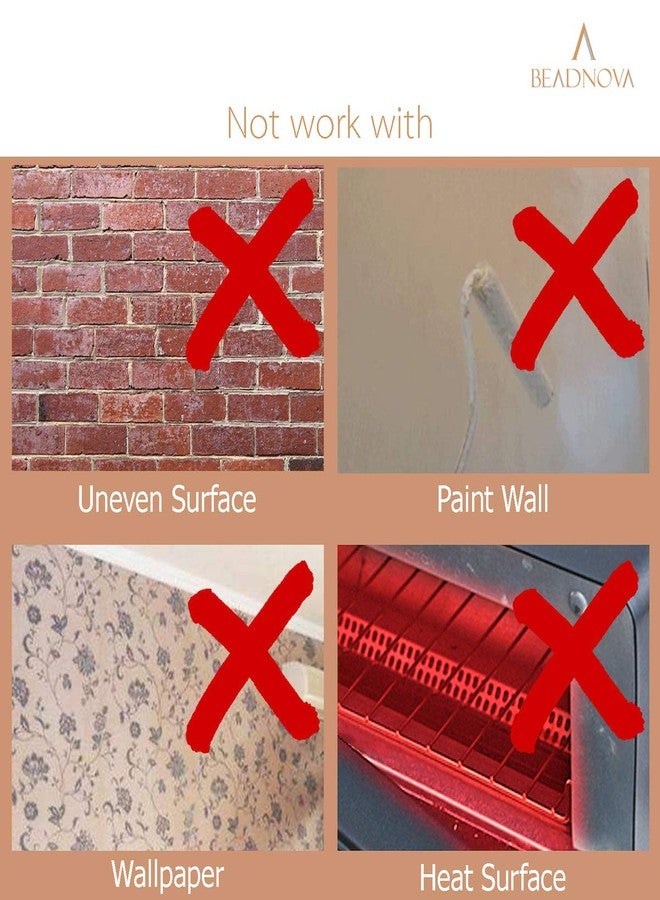 BEADNOVA

Not work with

Uneven Surface

Paint Wall

Wallpaper

Heat Surface